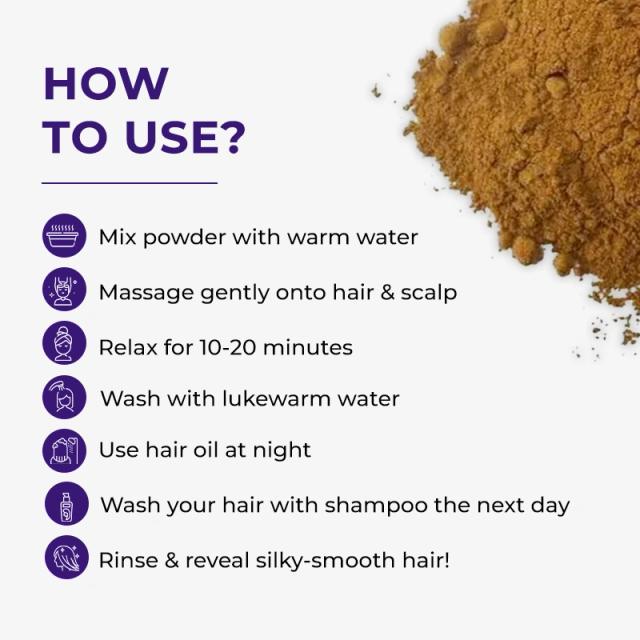 HOW
TO USE?

Mix powder with warm water

Massage gently onto hair & scalp

Relax for 10-20 minutes

Wash with lukewarm water

Use hair oil at night

Wash your hair with shampoo the next day

Rinse & reveal silky-smooth hair!